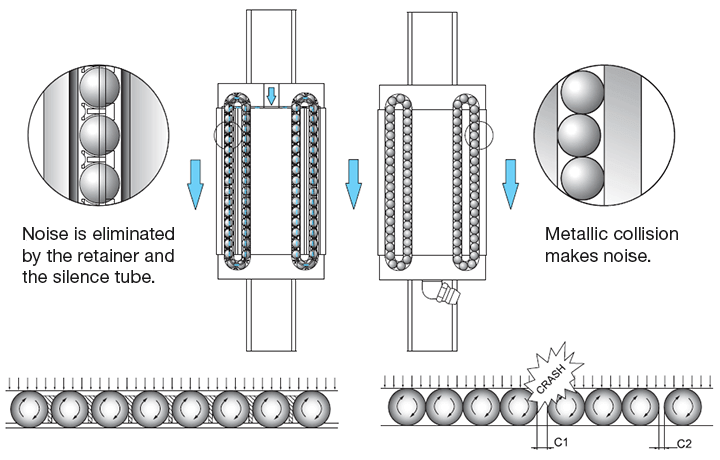 Noise is eliminated by the retainer and the silence tube.

Metallic collision makes noise.

CRASH

C1

C2